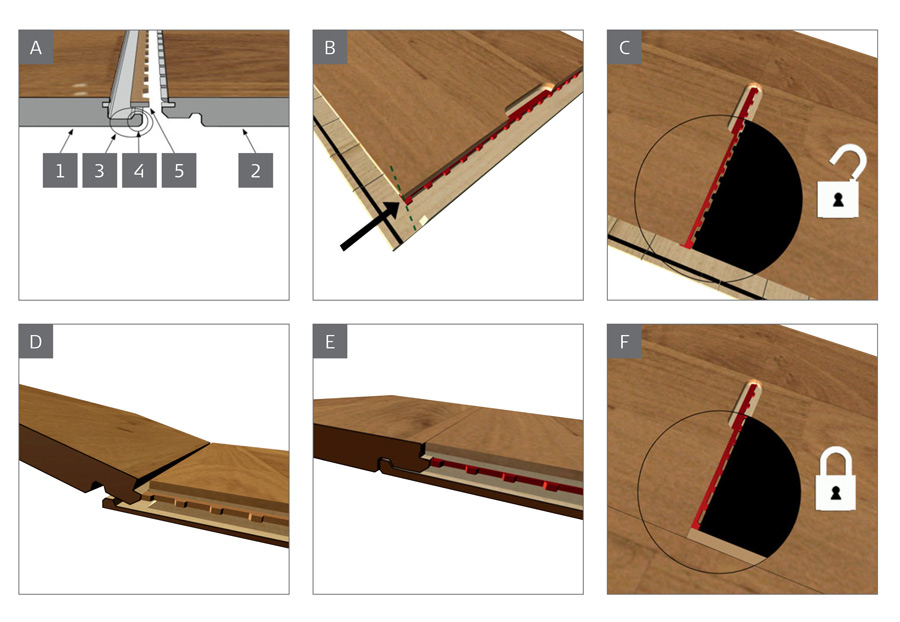 A

1 3 4 5 2

B

C

D

E

F